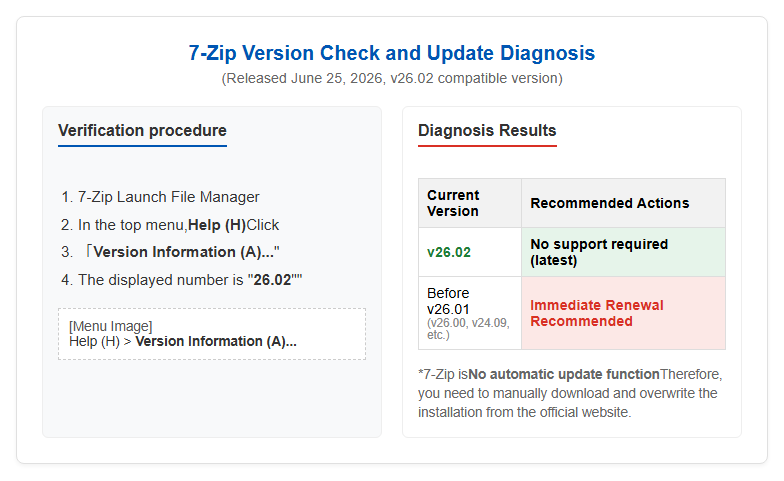 7-Zip Version Check and Update Diagnosis
(Released June 25, 2026, v26.02 compatible version)

Verification procedure

1. 7-Zip Launch File Manager
2. In the top menu,Help (H)Click
3. 「Version Information (A)..."
4. The displayed number is "26.02""

[Menu Image]
Help (H) > Version Information (A)...

Diagnosis Results

| Current Version | Recommended Actions |
|---|---|
| v26.02 | No support required (latest) |
| Before v26.01 (v26.00, v24.09, etc.) | Immediate Renewal Recommended |

*7-Zip isNo automatic update functionTherefore, you need to manually download and overwrite the installation from the official website.