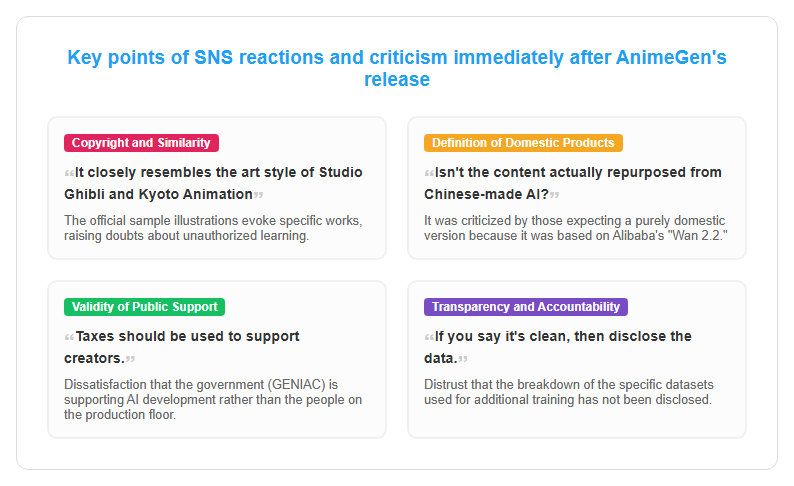 Key points of SNS reactions and criticism immediately after AnimeGen's release

Copyright and Similarity

"It closely resembles the art style of Studio Ghibli and Kyoto Animation"

The official sample illustrations evoke specific works, raising doubts about unauthorized learning.

Definition of Domestic Products

"Isn't the content actually repurposed from Chinese-made AI?"

It was criticized by those expecting a purely domestic version because it was based on Alibaba's "Wan 2.2."

Validity of Public Support

"Taxes should be used to support creators."

Dissatisfaction that the government (GENIAC) is supporting AI development rather than the people on the production floor.

Transparency and Accountability

"If you say it's clean, then disclose the data."

Distrust that the breakdown of the specific datasets used for additional training has not been disclosed.